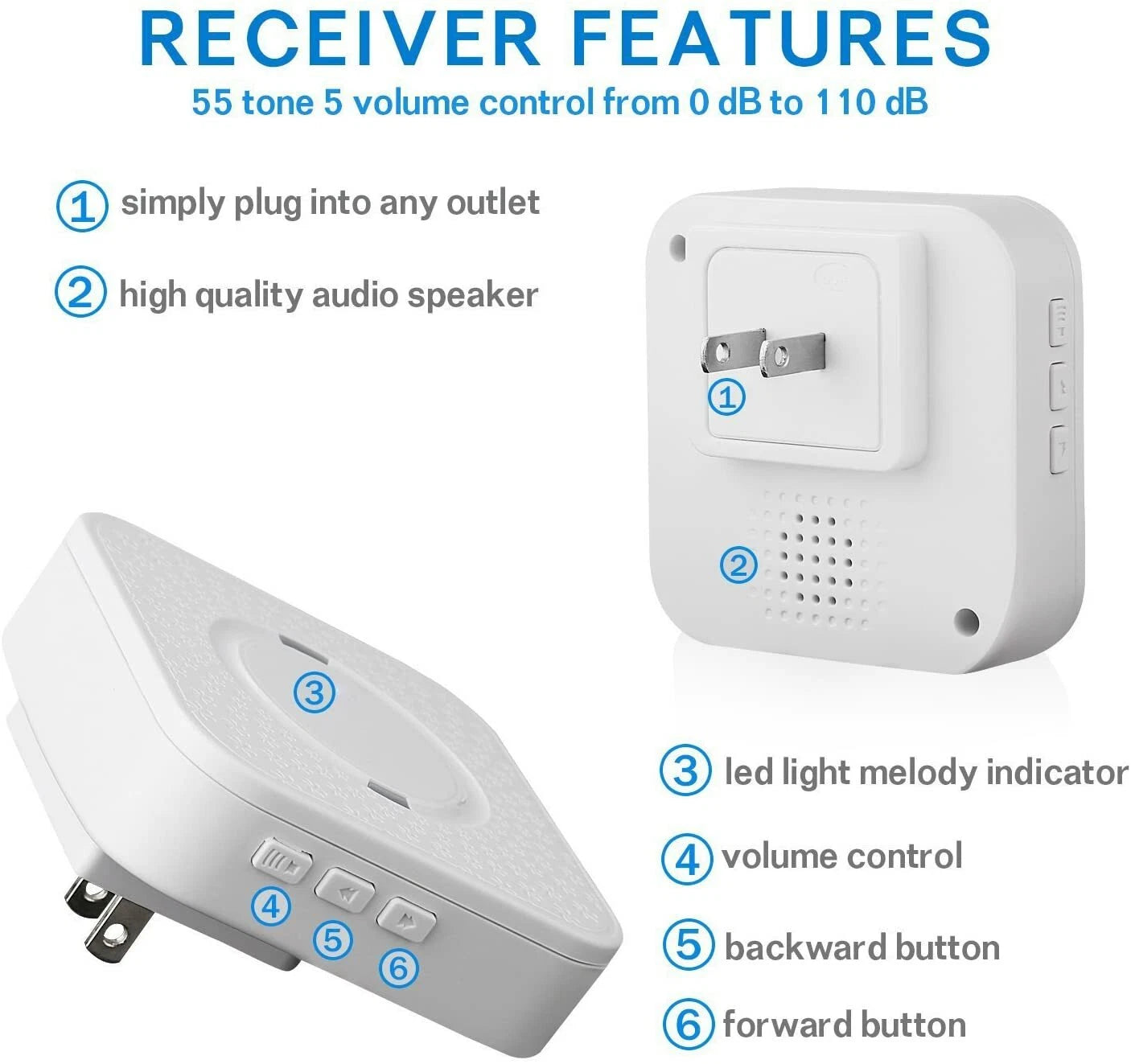 RECEIVER FEATURES

55 tone 5 volume control from 0 dB to 110 dB

① simply plug into any outlet

② high quality audio speaker

①

②

③

④

⑤

⑥

③ led light melody indicator

④ volume control

⑤ backward button

⑥ forward button